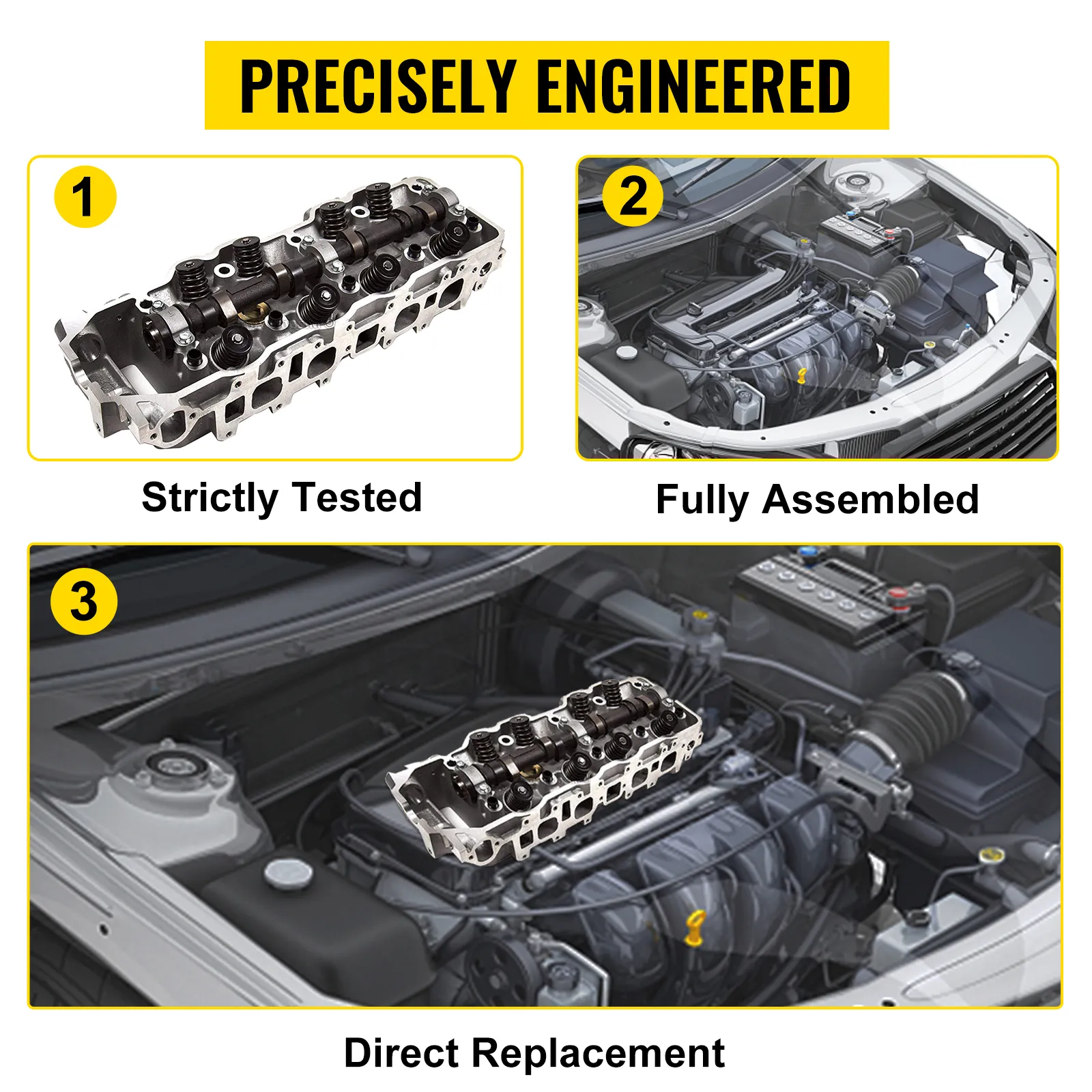 PRECISELY ENGINEERED

1

Strictly Tested

2

Fully Assembled

3

Direct Replacement