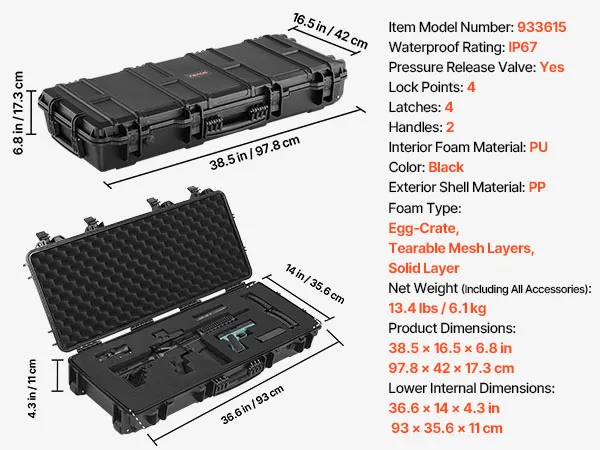 16.5 in / 42 cm
6.8 in / 17.3 cm
38.5 in / 97.8 cm
14 in / 35.6 cm
4.3 in / 11 cm
36.6 in / 93 cm

Item Model Number: 933615
Waterproof Rating: IP67
Pressure Release Valve: Yes
Lock Points: 4
Latches: 4
Handles: 2
Interior Foam Material: PU
Color: Black
Exterior Shell Material: PP
Foam Type:
Egg-Crate,
Tearable Mesh Layers,
Solid Layer
Net Weight (Including All Accessories):
13.4 lbs / 6.1 kg
Product Dimensions:
38.5 × 16.5 × 6.8 in
97.8 × 42 × 17.3 cm
Lower Internal Dimensions:
36.6 × 14 × 4.3 in
93 × 35.6 × 11 cm