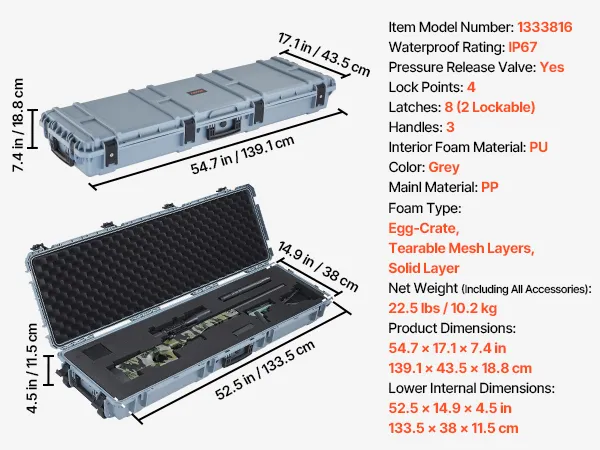 17.1 in / 43.5 cm
7.4 in / 18.8 cm
54.7 in / 139.1 cm
14.9 in / 38 cm
4.5 in / 11.5 cm
52.5 in / 133.5 cm

Item Model Number: 1333816
Waterproof Rating: IP67
Pressure Release Valve: Yes
Lock Points: 4
Latches: 8 (2 Lockable)
Handles: 3
Interior Foam Material: PU
Color: Grey
Mainl Material: PP
Foam Type:
Egg-Crate,
Tearable Mesh Layers,
Solid Layer
Net Weight (Including All Accessories):
22.5 lbs / 10.2 kg
Product Dimensions:
54.7 × 17.1 × 7.4 in
139.1 × 43.5 × 18.8 cm
Lower Internal Dimensions:
52.5 × 14.9 × 4.5 in
133.5 × 38 × 11.5 cm