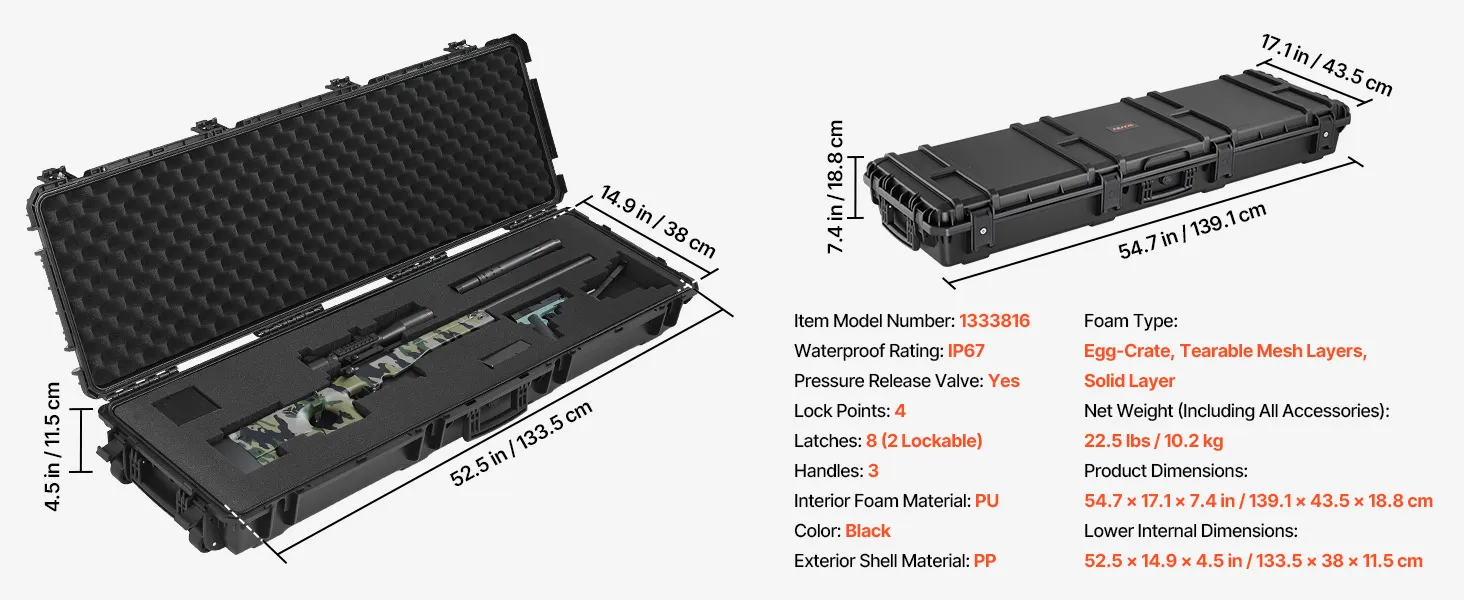 14.9 in / 38 cm

4.5 in / 11.5 cm

52.5 in / 133.5 cm

17.1 in / 43.5 cm

7.4 in / 18.8 cm

54.7 in / 139.1 cm

Item Model Number: 1333816
Waterproof Rating: IP67
Pressure Release Valve: Yes
Lock Points: 4
Latches: 8 (2 Lockable)
Handles: 3
Interior Foam Material: PU
Color: Black
Exterior Shell Material: PP

Foam Type:
Egg-Crate, Tearable Mesh Layers, Solid Layer
Net Weight (Including All Accessories):
22.5 lbs / 10.2 kg
Product Dimensions:
54.7 × 17.1 × 7.4 in / 139.1 × 43.5 × 18.8 cm
Lower Internal Dimensions:
52.5 × 14.9 × 4.5 in / 133.5 × 38 × 11.5 cm