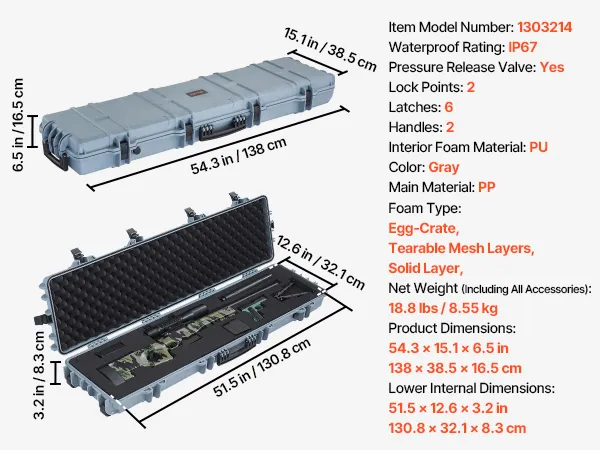 15.1 in / 38.5 cm
6.5 in / 16.5 cm
54.3 in / 138 cm
12.6 in / 32.1 cm
3.2 in / 8.3 cm
51.5 in / 130.8 cm

Item Model Number: 1303214
Waterproof Rating: IP67
Pressure Release Valve: Yes
Lock Points: 2
Latches: 6
Handles: 2
Interior Foam Material: PU
Color: Gray
Main Material: PP
Foam Type:
Egg-Crate,
Tearable Mesh Layers,
Solid Layer,
Net Weight (Including All Accessories):
18.8 lbs / 8.55 kg
Product Dimensions:
54.3 × 15.1 × 6.5 in
138 × 38.5 × 16.5 cm
Lower Internal Dimensions:
51.5 × 12.6 × 3.2 in
130.8 × 32.1 × 8.3 cm