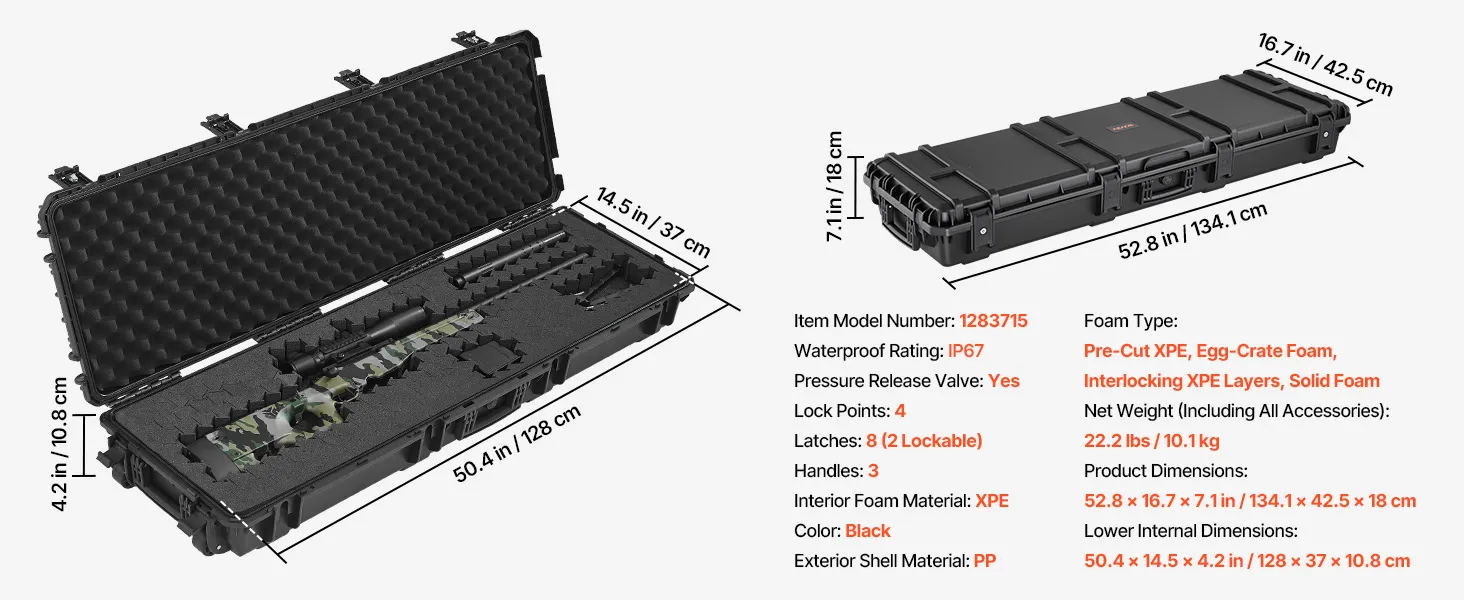 14.5 in / 37 cm

4.2 in / 10.8 cm

50.4 in / 128 cm

16.7 in / 42.5 cm

7.1 in / 18 cm

52.8 in / 134.1 cm

Item Model Number: 1283715
Waterproof Rating: IP67
Pressure Release Valve: Yes
Lock Points: 4
Latches: 8 (2 Lockable)
Handles: 3
Interior Foam Material: XPE
Color: Black
Exterior Shell Material: PP

Foam Type:
Pre-Cut XPE, Egg-Crate Foam, Interlocking XPE Layers, Solid Foam
Net Weight (Including All Accessories):
22.2 lbs / 10.1 kg
Product Dimensions:
52.8 × 16.7 × 7.1 in / 134.1 × 42.5 × 18 cm
Lower Internal Dimensions:
50.4 × 14.5 × 4.2 in / 128 × 37 × 10.8 cm