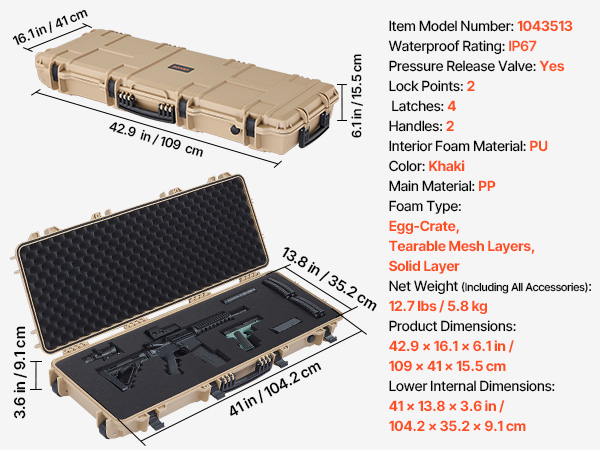 16.1 in / 41 cm

6.1 in / 15.5 cm

42.9 in / 109 cm

13.8 in / 35.2 cm

3.6 in / 9.1 cm

41 in / 104.2 cm

Item Model Number: 1043513
Waterproof Rating: IP67
Pressure Release Valve: Yes
Lock Points: 2
Latches: 4
Handles: 2
Interior Foam Material: PU
Color: Khaki
Main Material: PP
Foam Type:
Egg-Crate,
Tearable Mesh Layers,
Solid Layer
Net Weight (Including All Accessories):
12.7 lbs / 5.8 kg
Product Dimensions:
42.9 × 16.1 × 6.1 in /
109 × 41 × 15.5 cm
Lower Internal Dimensions:
41 × 13.8 × 3.6 in /
104.2 × 35.2 × 9.1 cm