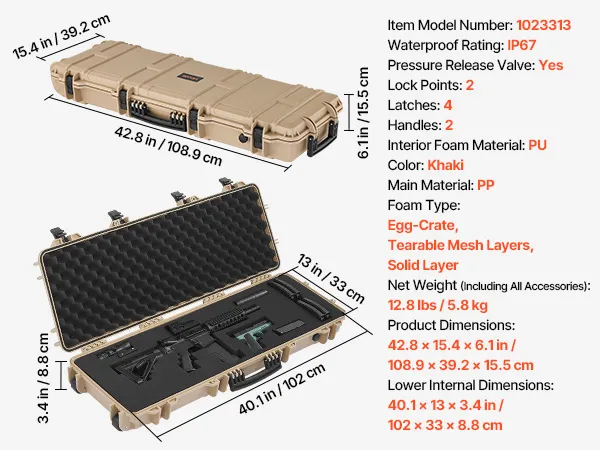 15.4 in / 39.2 cm

6.1 in / 15.5 cm

42.8 in / 108.9 cm

13 in / 33 cm

3.4 in / 8.8 cm

40.1 in / 102 cm

Item Model Number: 1023313
Waterproof Rating: IP67
Pressure Release Valve: Yes
Lock Points: 2
Latches: 4
Handles: 2
Interior Foam Material: PU
Color: Khaki
Main Material: PP
Foam Type:
Egg-Crate,
Tearable Mesh Layers,
Solid Layer
Net Weight (Including All Accessories):
12.8 lbs / 5.8 kg
Product Dimensions:
42.8 × 15.4 × 6.1 in /
108.9 × 39.2 × 15.5 cm
Lower Internal Dimensions:
40.1 × 13 × 3.4 in /
102 × 33 × 8.8 cm