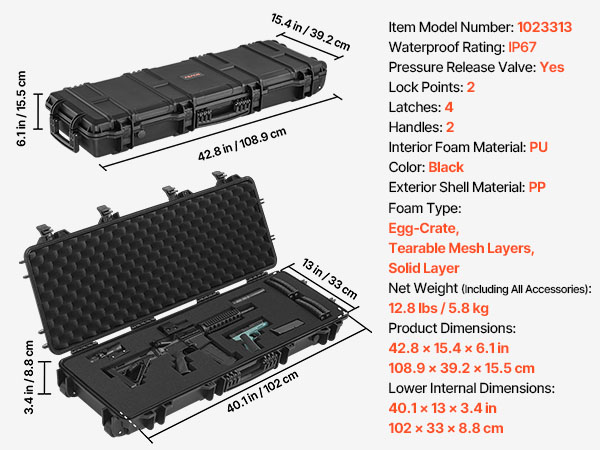 15.4 in / 39.2 cm

6.1 in / 15.5 cm

42.8 in / 108.9 cm

13 in / 33 cm

3.4 in / 8.8 cm

40.1 in / 102 cm

Item Model Number: 1023313
Waterproof Rating: IP67
Pressure Release Valve: Yes
Lock Points: 2
Latches: 4
Handles: 2
Interior Foam Material: PU
Color: Black
Exterior Shell Material: PP
Foam Type:
Egg-Crate,
Tearable Mesh Layers,
Solid Layer
Net Weight (Including All Accessories):
12.8 lbs / 5.8 kg
Product Dimensions:
42.8 × 15.4 × 6.1 in
108.9 × 39.2 × 15.5 cm
Lower Internal Dimensions:
40.1 × 13 × 3.4 in
102 × 33 × 8.8 cm