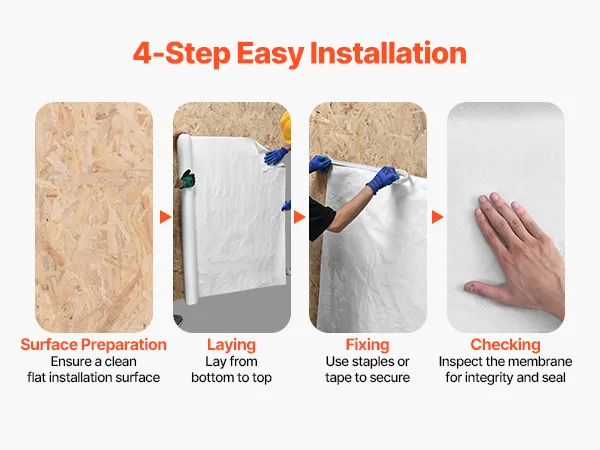 4-Step Easy Installation

Surface Preparation
Ensure a clean flat installation surface

Laying
Lay from bottom to top

Fixing
Use staples or tape to secure

Checking
Inspect the membrane for integrity and seal