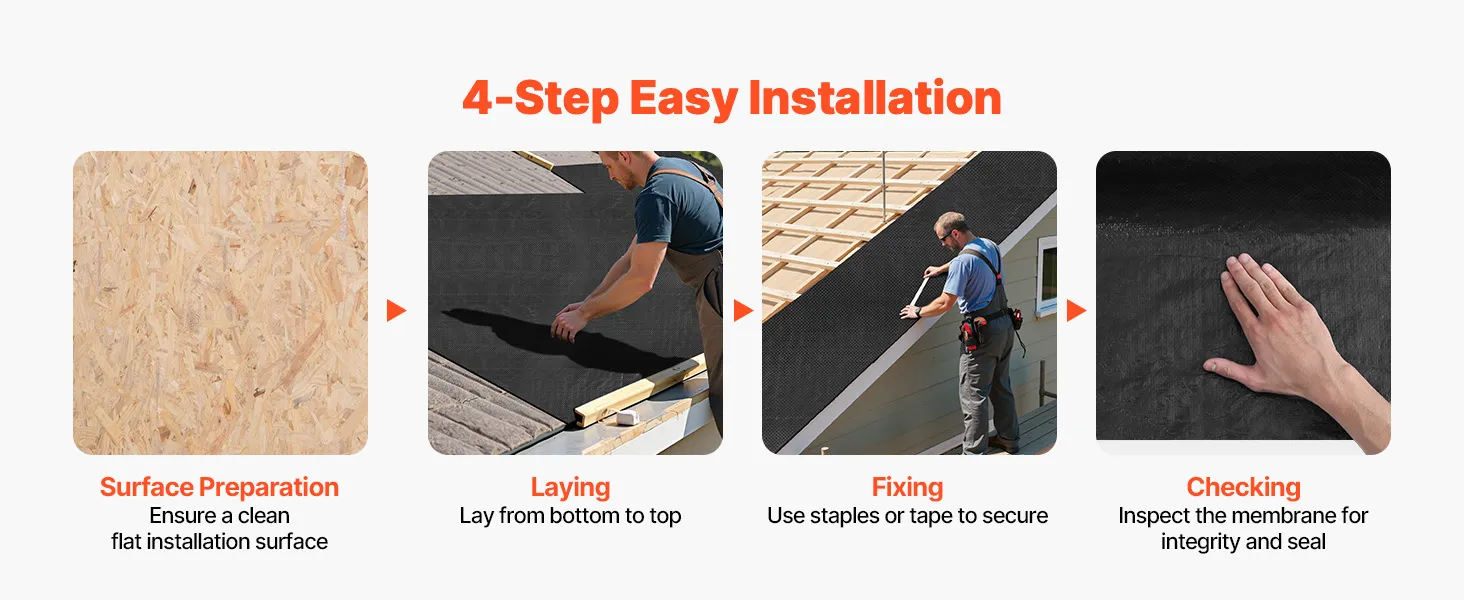 4-Step Easy Installation

Surface Preparation
Ensure a clean flat installation surface

Laying
Lay from bottom to top

Fixing
Use staples or tape to secure

Checking
Inspect the membrane for integrity and seal