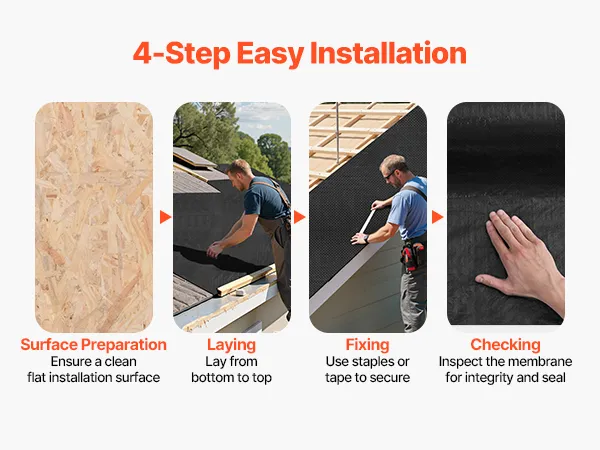 4-Step Easy Installation

Surface Preparation
Ensure a clean flat installation surface

Laying
Lay from bottom to top

Fixing
Use staples or tape to secure

Checking
Inspect the membrane for integrity and seal