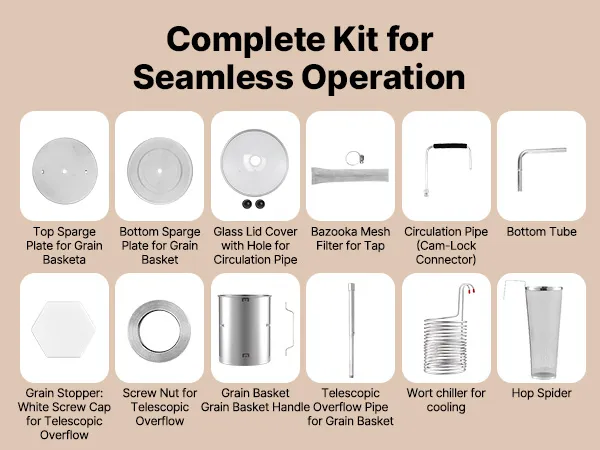 Complete Kit for Seamless Operation

Top Sparge Plate for Grain Basketa

Bottom Sparge Plate for Grain Basket

Glass Lid Cover with Hole for Circulation Pipe

Bazooka Mesh Filter for Tap

Circulation Pipe (Cam-Lock Connector)

Bottom Tube

Grain Stopper: White Screw Cap for Telescopic Overflow

Screw Nut for Telescopic Overflow

Grain Basket Grain Basket Handle

Telescopic Overflow Pipe for Grain Basket

Wort chiller for cooling

Hop Spider