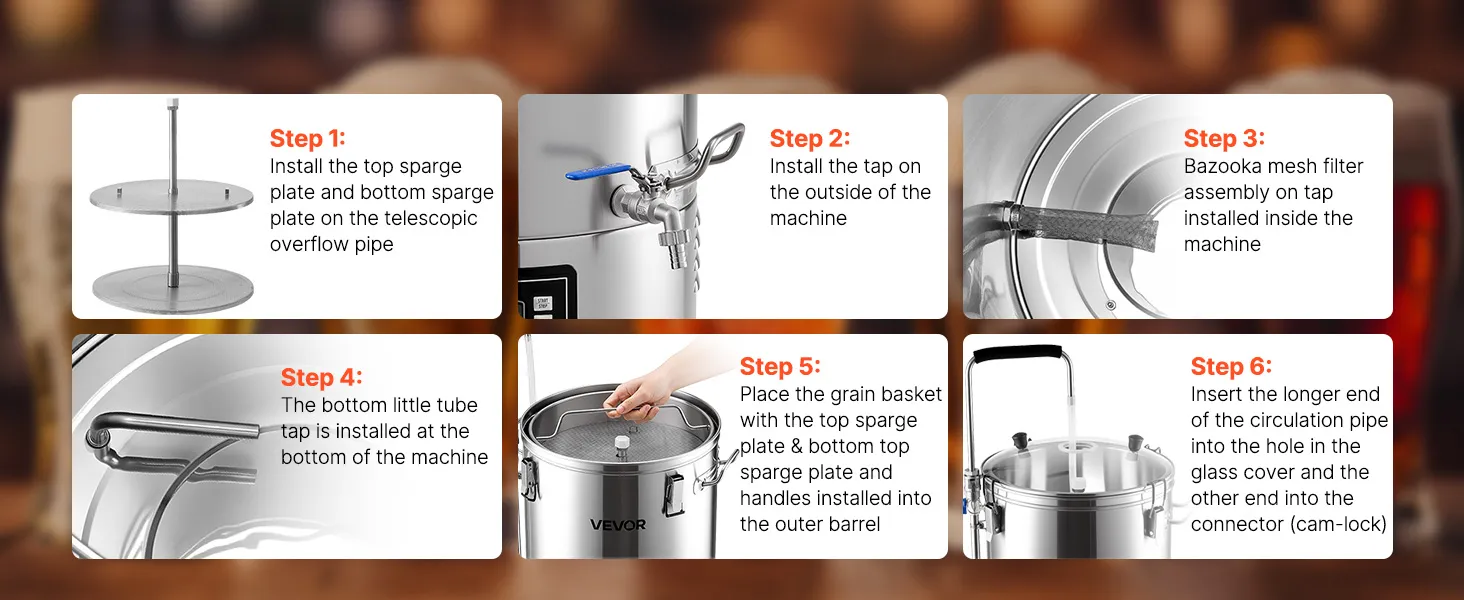 Step 1:
Install the top sparge plate and bottom sparge plate on the telescopic overflow pipe

Step 2:
Install the tap on the outside of the machine

START
STOP

Step 3:
Bazooka mesh filter assembly on tap installed inside the machine

Step 4:
The bottom little tube tap is installed at the bottom of the machine

Step 5:
Place the grain basket with the top sparge plate & bottom top sparge plate and handles installed into the outer barrel

VEVOR

Step 6:
Insert the longer end of the circulation pipe into the hole in the glass cover and the other end into the connector (cam-lock)