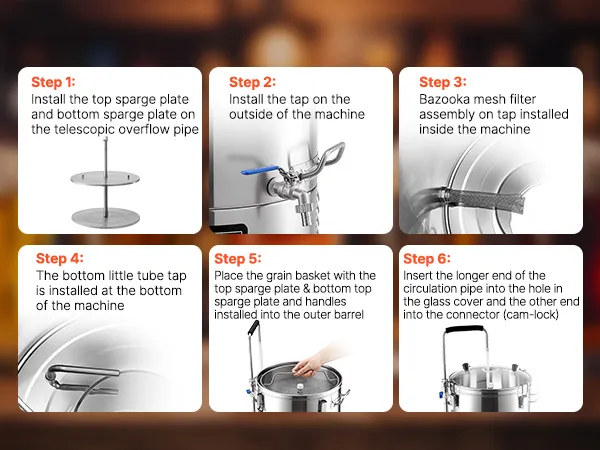 Step 1:
Install the top sparge plate and bottom sparge plate on the telescopic overflow pipe

Step 2:
Install the tap on the outside of the machine

Step 3:
Bazooka mesh filter assembly on tap installed inside the machine

Step 4:
The bottom little tube tap is installed at the bottom of the machine

Step 5:
Place the grain basket with the top sparge plate & bottom top sparge plate and handles installed into the outer barrel

Step 6:
Insert the longer end of the circulation pipe into the hole in the glass cover and the other end into the connector (cam-lock)