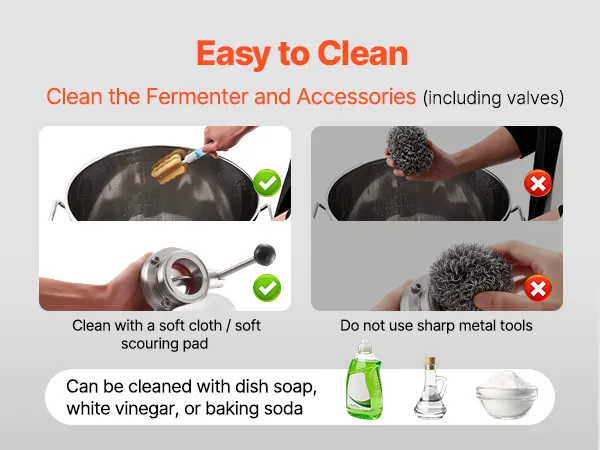 Easy to Clean

Clean the Fermenter and Accessories (including valves)

Clean with a soft cloth / soft scouring pad

Do not use sharp metal tools

Can be cleaned with dish soap, white vinegar, or baking soda