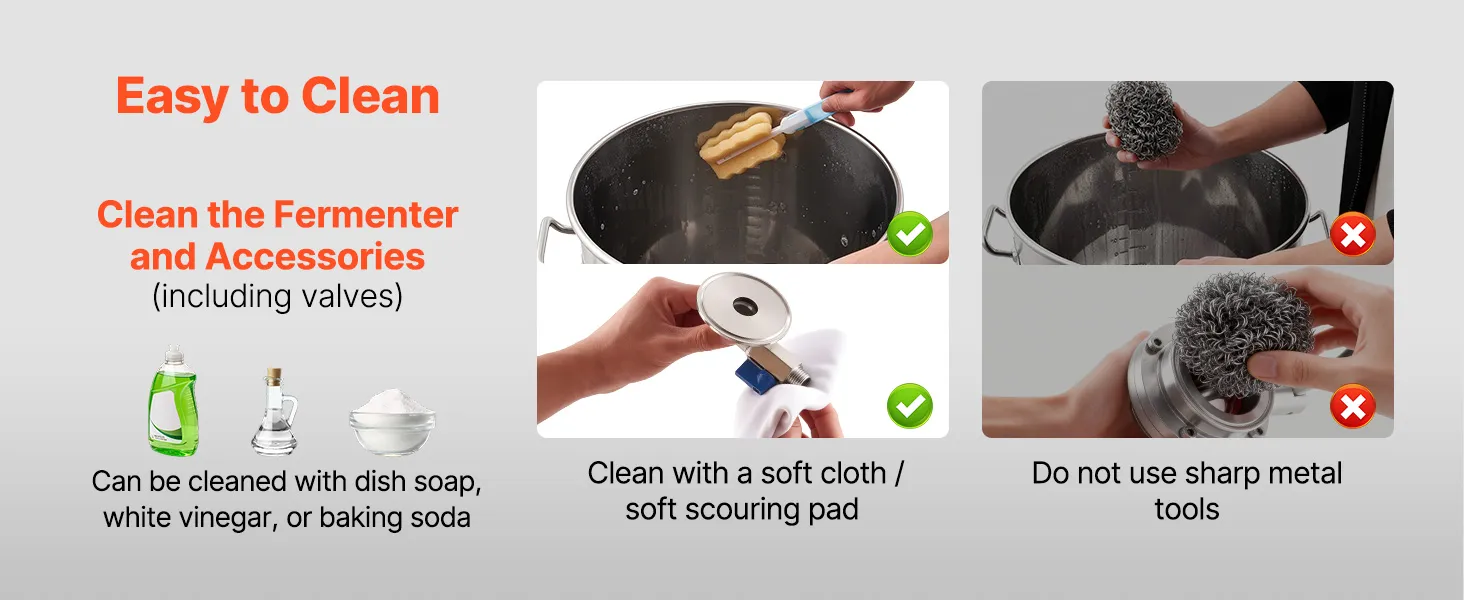 Easy to Clean

Clean the Fermenter and Accessories
(including valves)

Can be cleaned with dish soap, white vinegar, or baking soda

Clean with a soft cloth / soft scouring pad

Do not use sharp metal tools