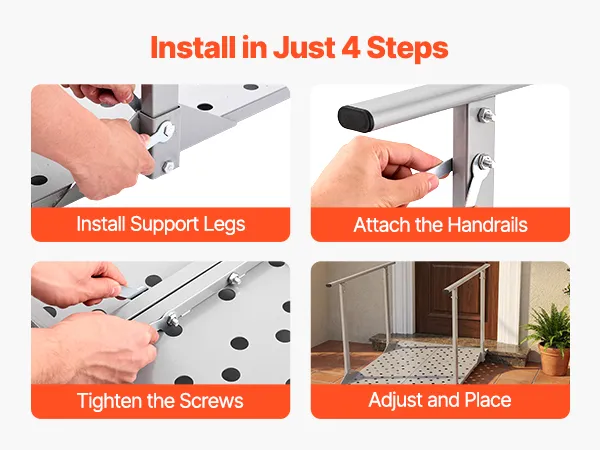 Install in Just 4 Steps

Install Support Legs

Attach the Handrails

Tighten the Screws

Adjust and Place