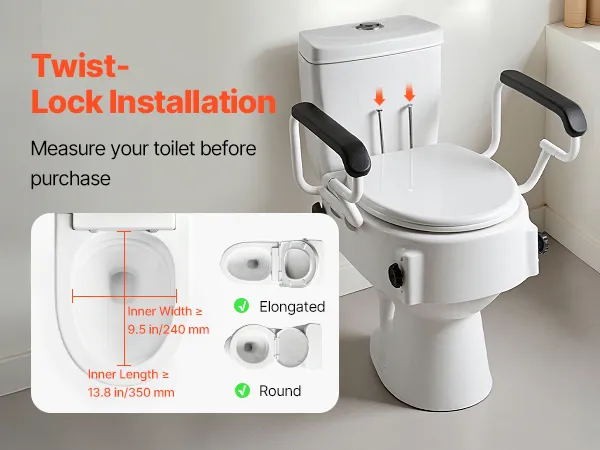 Twist-Lock Installation

Measure your toilet before purchase

Inner Width ≥ 9.5 in/240 mm

Inner Length ≥ 13.8 in/350 mm

Elongated

Round