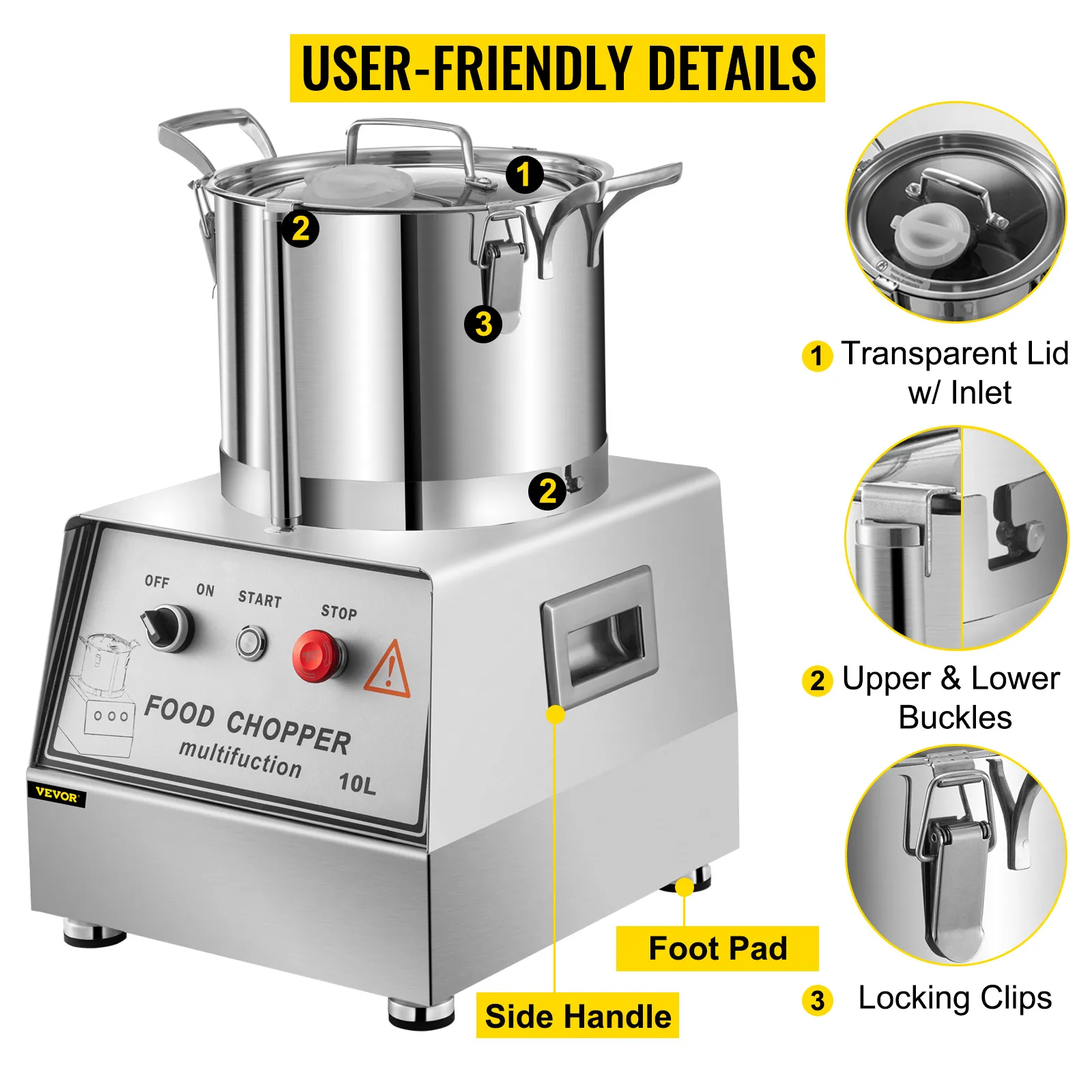 USER-FRIENDLY DETAILS

1

2

3

2

OFF ON START STOP

FOOD CHOPPER
multifuction
10L

VEVOR

1 Transparent Lid w/ Inlet

2 Upper & Lower Buckles

3 Locking Clips

Foot Pad

Side Handle