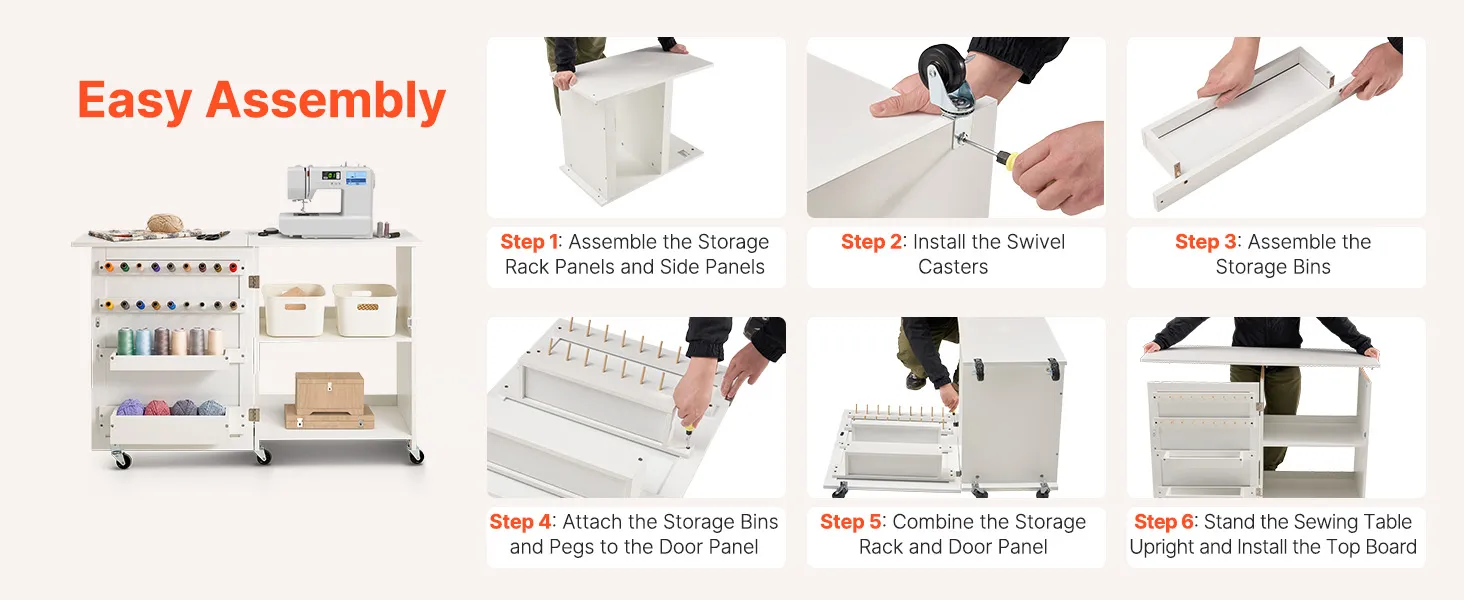 Easy Assembly

Step 1: Assemble the Storage Rack Panels and Side Panels

Step 2: Install the Swivel Casters

Step 3: Assemble the Storage Bins

Step 4: Attach the Storage Bins and Pegs to the Door Panel

Step 5: Combine the Storage Rack and Door Panel

Step 6: Stand the Sewing Table Upright and Install the Top Board