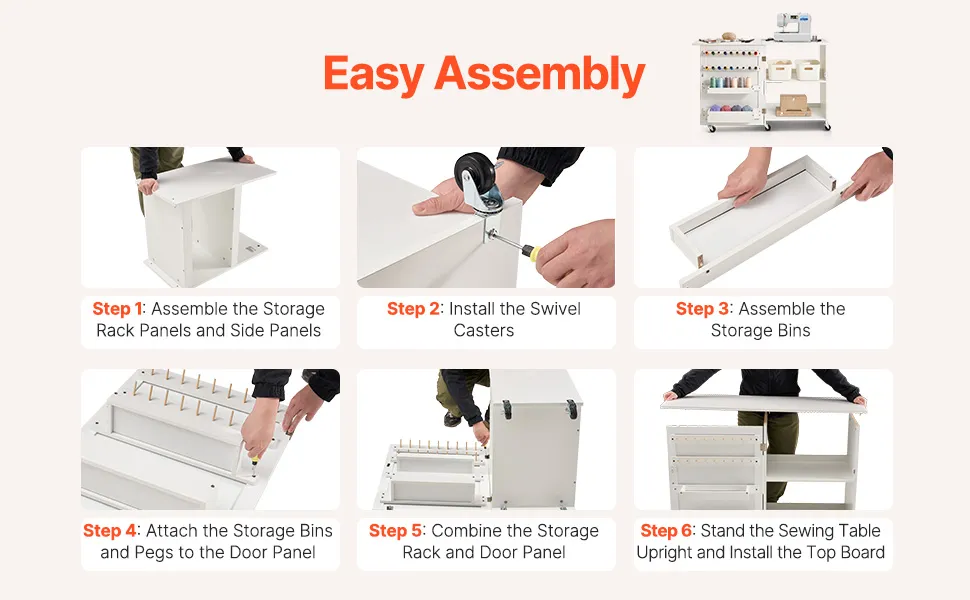 Easy Assembly

Step 1: Assemble the Storage Rack Panels and Side Panels

Step 2: Install the Swivel Casters

Step 3: Assemble the Storage Bins

Step 4: Attach the Storage Bins and Pegs to the Door Panel

Step 5: Combine the Storage Rack and Door Panel

Step 6: Stand the Sewing Table Upright and Install the Top Board