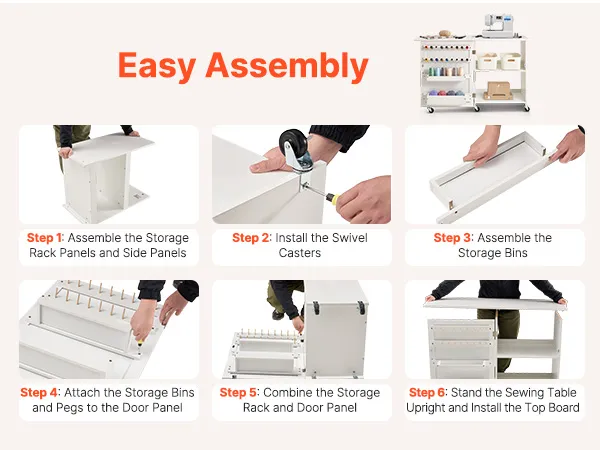 Easy Assembly

Step 1: Assemble the Storage Rack Panels and Side Panels

Step 2: Install the Swivel Casters

Step 3: Assemble the Storage Bins

Step 4: Attach the Storage Bins and Pegs to the Door Panel

Step 5: Combine the Storage Rack and Door Panel

Step 6: Stand the Sewing Table Upright and Install the Top Board