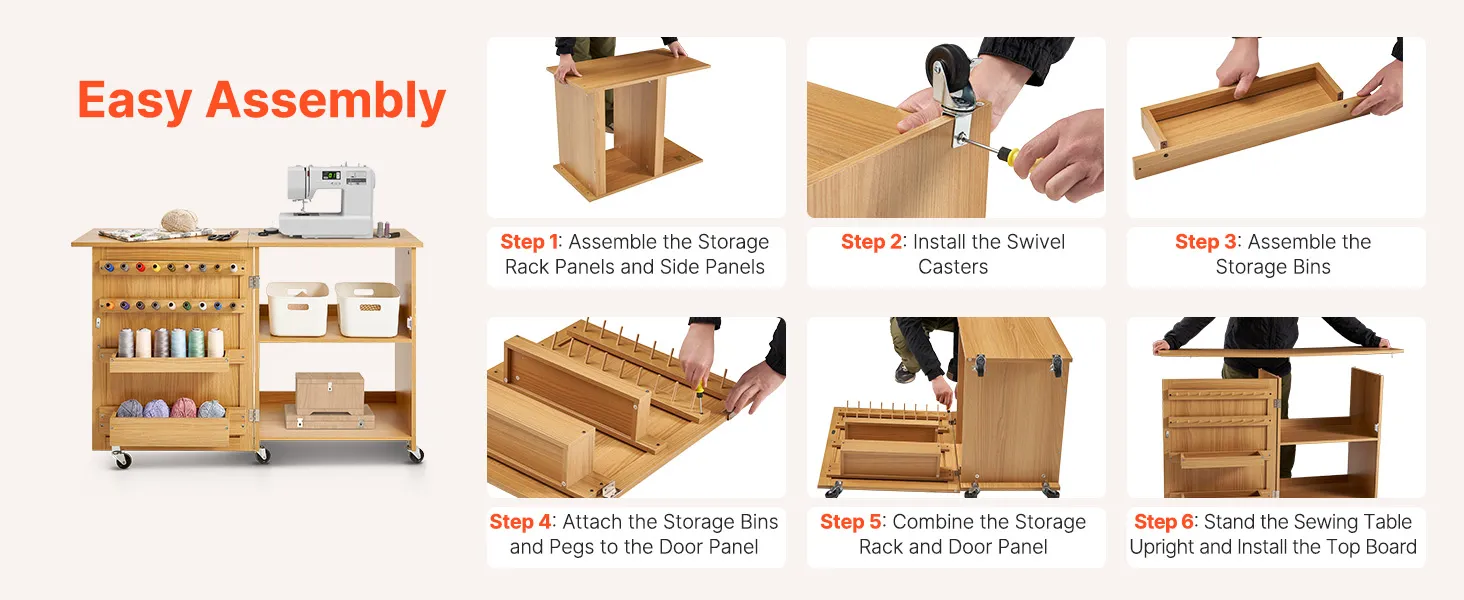 Easy Assembly

Step 1: Assemble the Storage Rack Panels and Side Panels

Step 2: Install the Swivel Casters

Step 3: Assemble the Storage Bins

Step 4: Attach the Storage Bins and Pegs to the Door Panel

Step 5: Combine the Storage Rack and Door Panel

Step 6: Stand the Sewing Table Upright and Install the Top Board