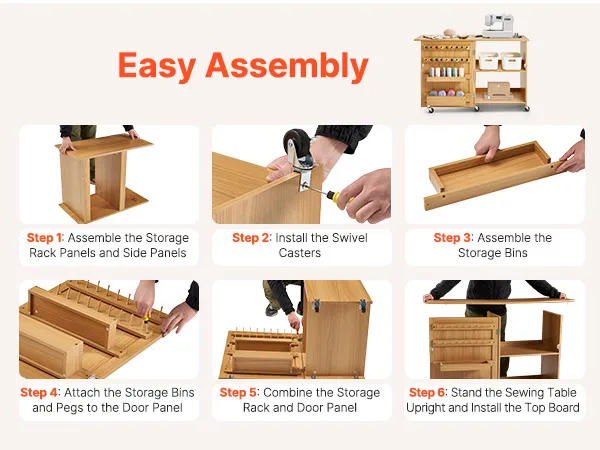 Easy Assembly

Step 1: Assemble the Storage Rack Panels and Side Panels

Step 2: Install the Swivel Casters

Step 3: Assemble the Storage Bins

Step 4: Attach the Storage Bins and Pegs to the Door Panel

Step 5: Combine the Storage Rack and Door Panel

Step 6: Stand the Sewing Table Upright and Install the Top Board