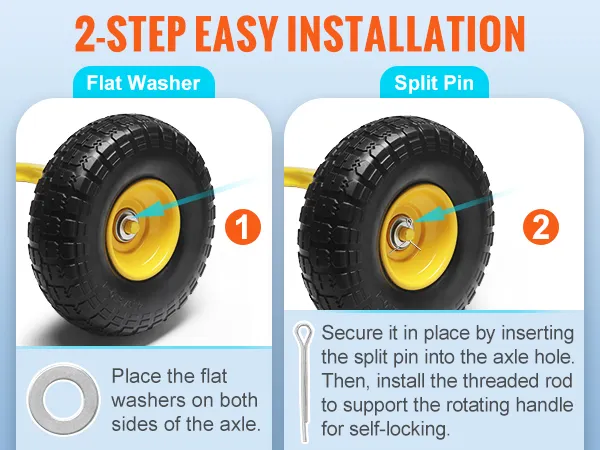 2-STEP EASY INSTALLATION

Flat Washer

1

Place the flat washers on both sides of the axle.

Split Pin

2

Secure it in place by inserting the split pin into the axle hole. Then, install the threaded rod to support the rotating handle for self-locking.