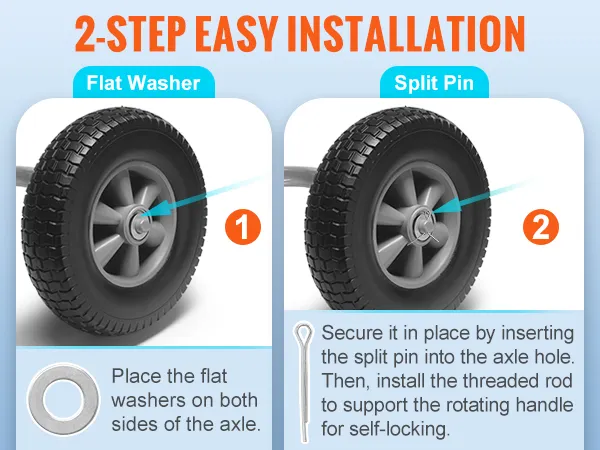 2-STEP EASY INSTALLATION

Flat Washer

1

Place the flat washers on both sides of the axle.

Split Pin

2

Secure it in place by inserting the split pin into the axle hole. Then, install the threaded rod to support the rotating handle for self-locking.