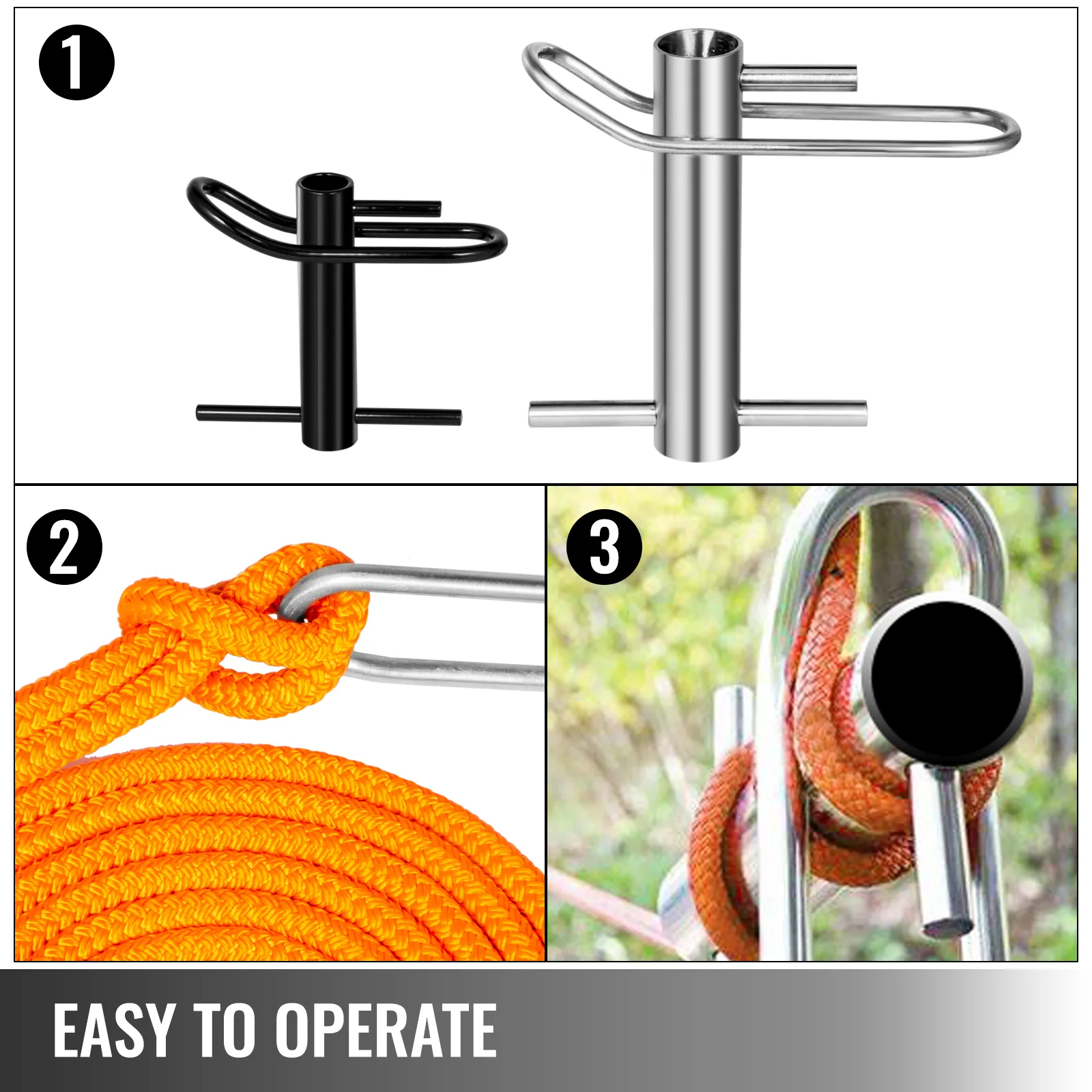 1

2

3

EASY TO OPERATE