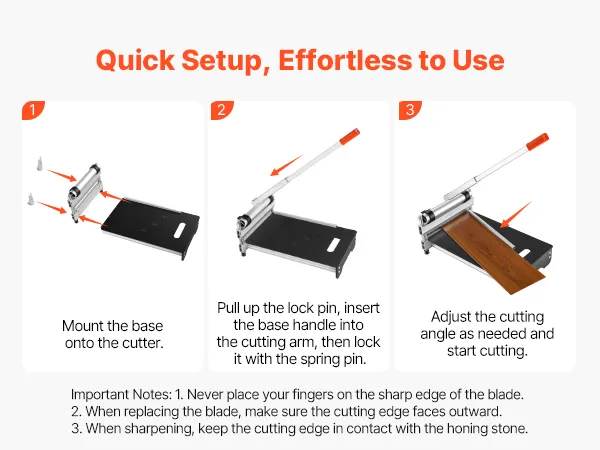 Quick Setup, Effortless to Use

1

Mount the base onto the cutter.

2

Pull up the lock pin, insert the base handle into the cutting arm, then lock it with the spring pin.

3

Adjust the cutting angle as needed and start cutting.

Important Notes: 1. Never place your fingers on the sharp edge of the blade.
2. When replacing the blade, make sure the cutting edge faces outward.
3. When sharpening, keep the cutting edge in contact with the honing stone.