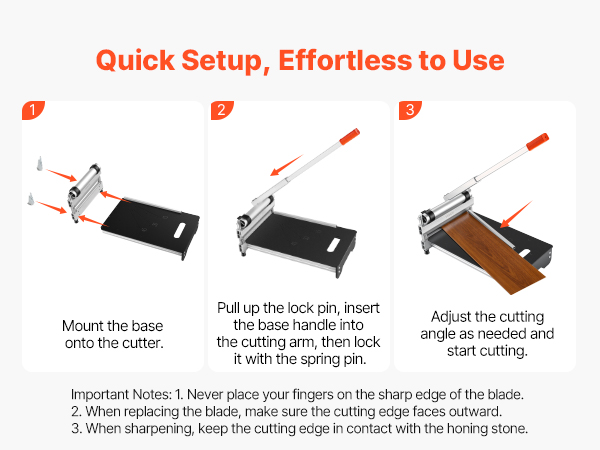 Quick Setup, Effortless to Use

1

Mount the base onto the cutter.

2

Pull up the lock pin, insert the base handle into the cutting arm, then lock it with the spring pin.

3

Adjust the cutting angle as needed and start cutting.

Important Notes: 1. Never place your fingers on the sharp edge of the blade.
2. When replacing the blade, make sure the cutting edge faces outward.
3. When sharpening, keep the cutting edge in contact with the honing stone.