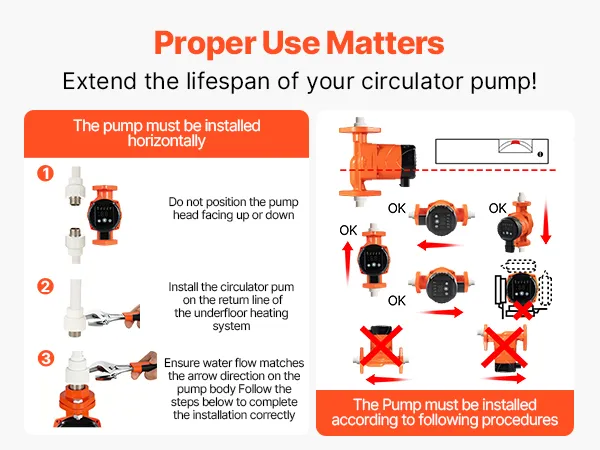 Proper Use Matters
Extend the lifespan of your circulator pump!

The pump must be installed horizontally

1
Do not position the pump head facing up or down

2
Install the circulator pum on the retum line of the underfloor heating system

3
Ensure water flow matches the arrow direction on the pump body Follow the steps below to complete the installation correctly

OK
OK
OK
OK

The Pump must be installed according to following procedures