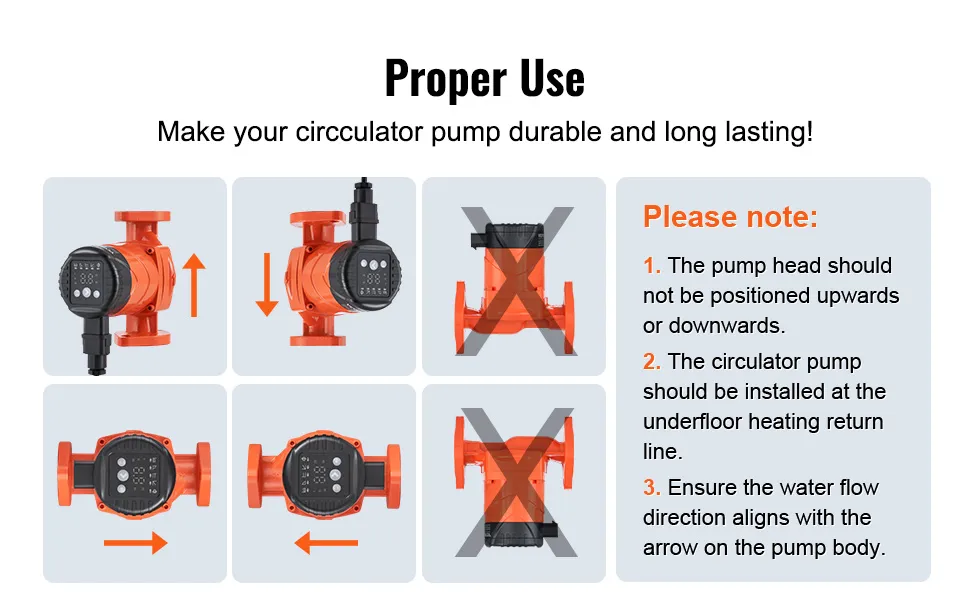 Proper Use

Make your circculator pump durable and long lasting!

Please note:

1. The pump head should not be positioned upwards or downwards.

2. The circulator pump should be installed at the underfloor heating return line.

3. Ensure the water flow direction aligns with the arrow on the pump body.