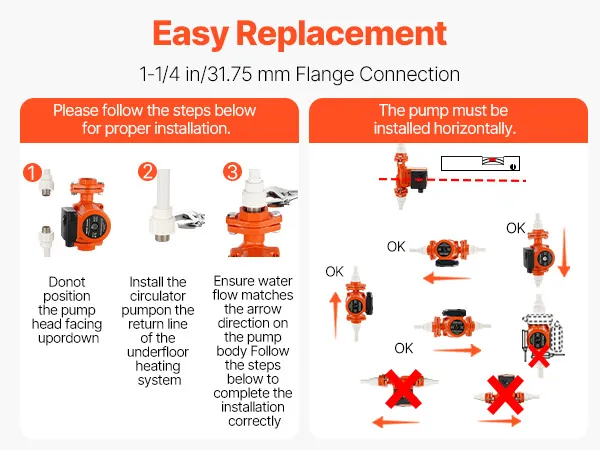 Easy Replacement

1-1/4 in/31.75 mm Flange Connection

Please follow the steps below for proper installation.

1

Donot position the pump head facing upordown

2

Install the circulator pumpon the return line of the underfloor heating system

3

Ensure water flow matches the arrow direction on the pump body Follow the steps below to complete the installation correctly

The pump must be installed horizontally.

OK

OK

OK

OK