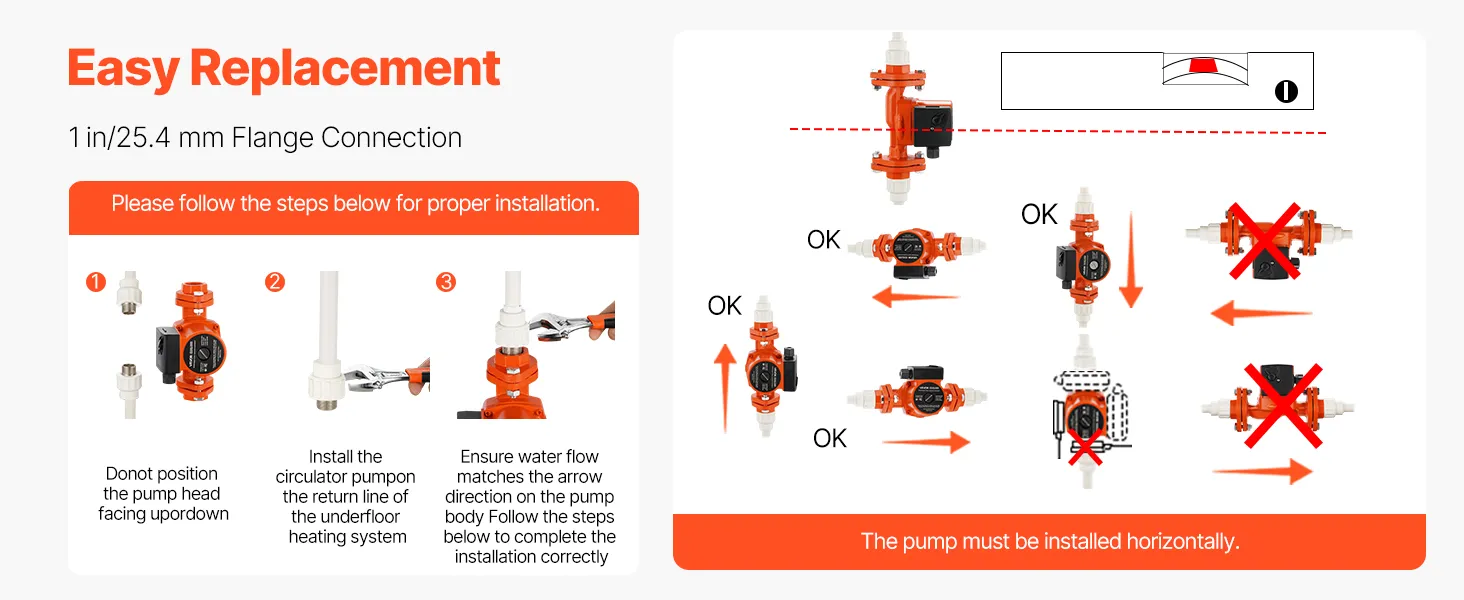 Easy Replacement

1 in/25.4 mm Flange Connection

Please follow the steps below for proper installation.

1

Donot position the pump head facing upordown

2

Install the circulator pumpon the return line of the underfloor heating system

3

Ensure water flow matches the arrow direction on the pump body Follow the steps below to complete the installation correctly

OK

OK

OK

OK

The pump must be installed horizontally.