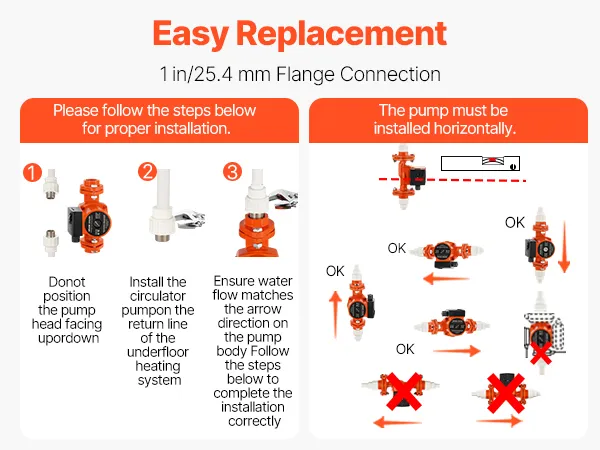 Easy Replacement

1 in/25.4 mm Flange Connection

Please follow the steps below for proper installation.

1

Donot position the pump head facing upordown

2

Install the circulator pumpon the return line of the underfloor heating system

3

Ensure water flow matches the arrow direction on the pump body Follow the steps below to complete the installation correctly

The pump must be installed horizontally.

OK

OK

OK

OK