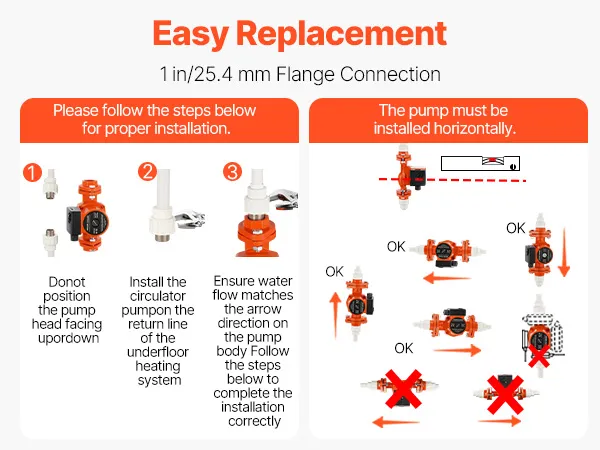 Easy Replacement

1 in/25.4 mm Flange Connection

Please follow the steps below for proper installation.

1
Donot position the pump head facing upordown

2
Install the circulator pumpon the return line of the underfloor heating system

3
Ensure water flow matches the arrow direction on the pump body Follow the steps below to complete the installation correctly

The pump must be installed horizontally.

OK

OK

OK

OK