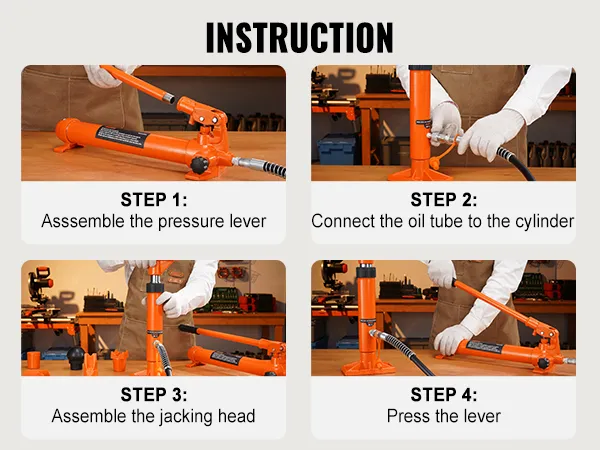 INSTRUCTION

STEP 1:
Asssemble the pressure lever

STEP 2:
Connect the oil tube to the cylinder

STEP 3:
Assemble the jacking head

STEP 4:
Press the lever