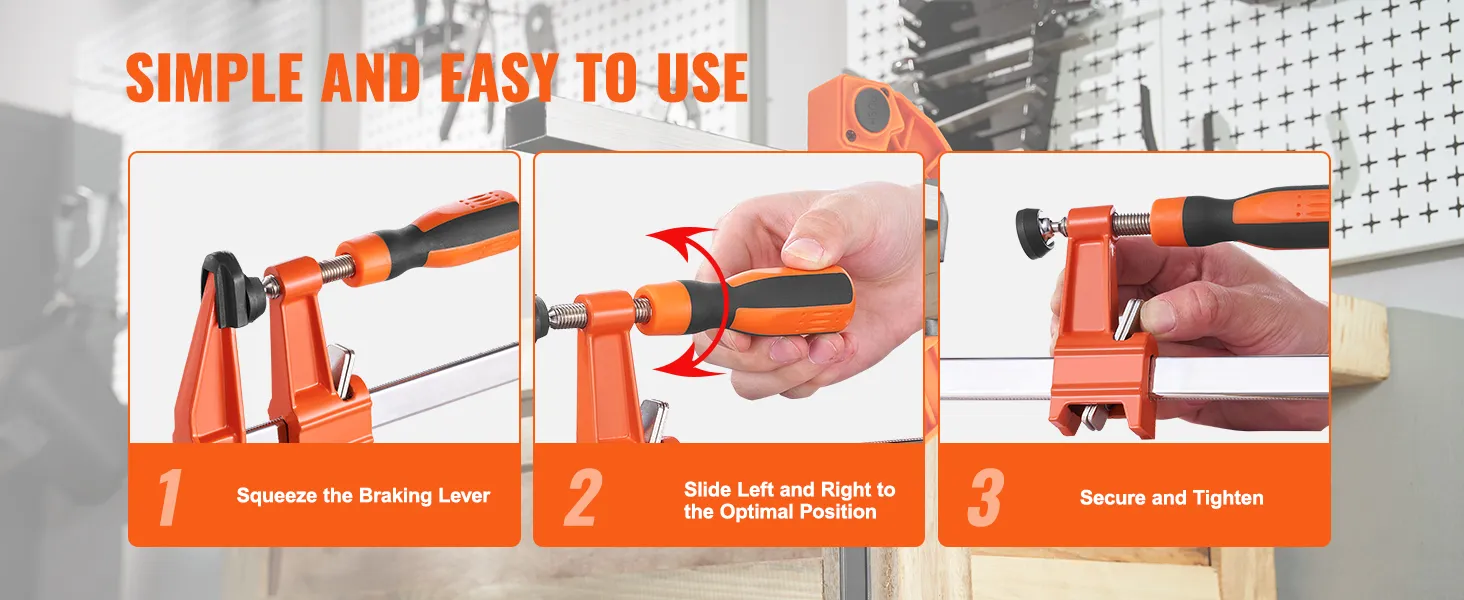 SIMPLE AND EASY TO USE

1 Squeeze the Braking Lever

2 Slide Left and Right to the Optimal Position

3 Secure and Tighten