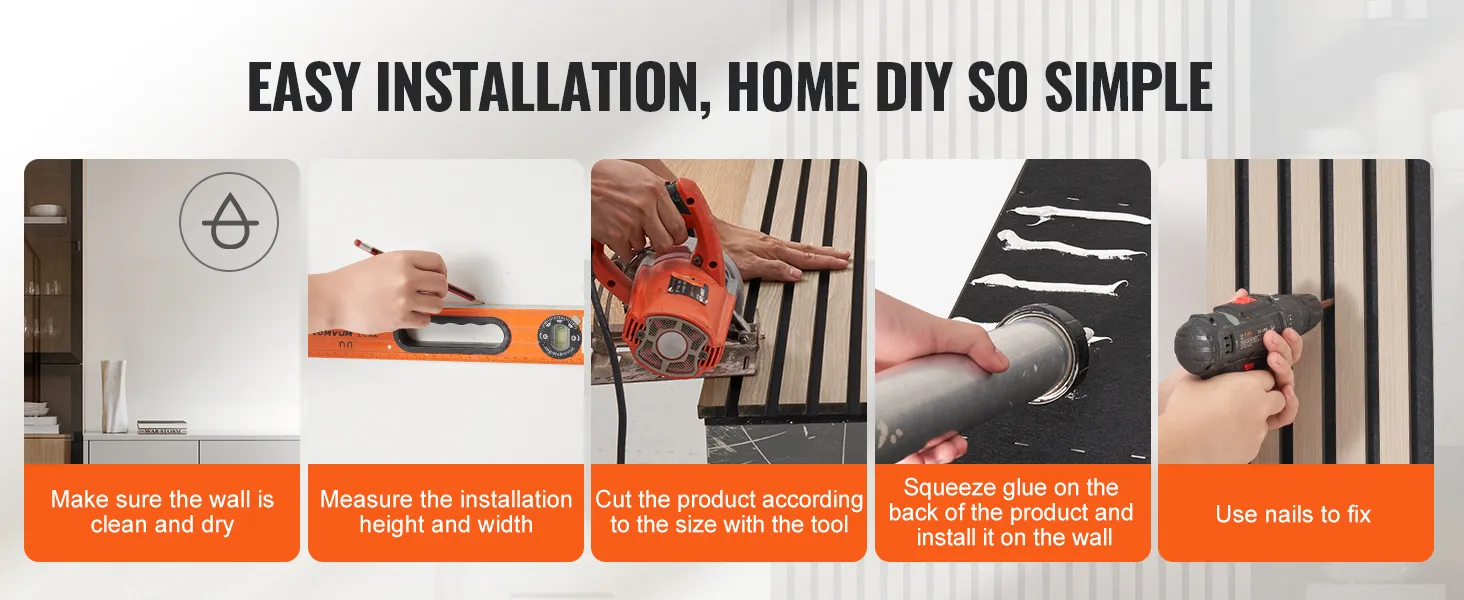 EASY INSTALLATION, HOME DIY SO SIMPLE

Make sure the wall is clean and dry

Measure the installation height and width

Cut the product according to the size with the tool

Squeeze glue on the back of the product and install it on the wall

Use nails to fix