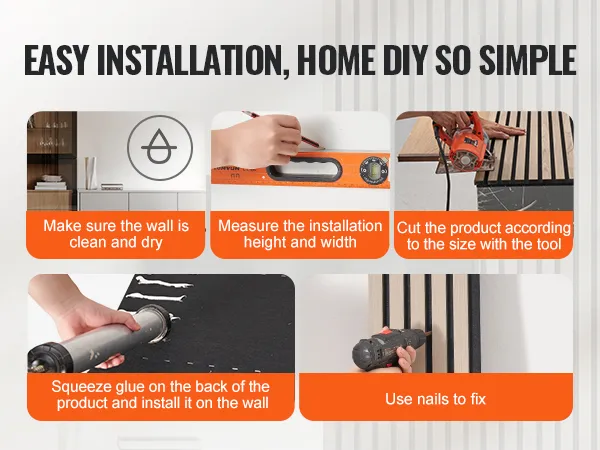 EASY INSTALLATION, HOME DIY SO SIMPLE

Make sure the wall is clean and dry

Measure the installation height and width

Cut the product according to the size with the tool

Squeeze glue on the back of the product and install it on the wall

Use nails to fix