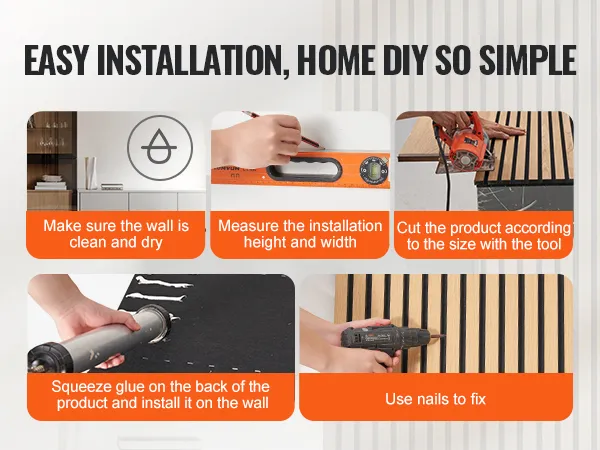 EASY INSTALLATION, HOME DIY SO SIMPLE

Make sure the wall is clean and dry

Measure the installation height and width

Cut the product according to the size with the tool

Squeeze glue on the back of the product and install it on the wall

Use nails to fix