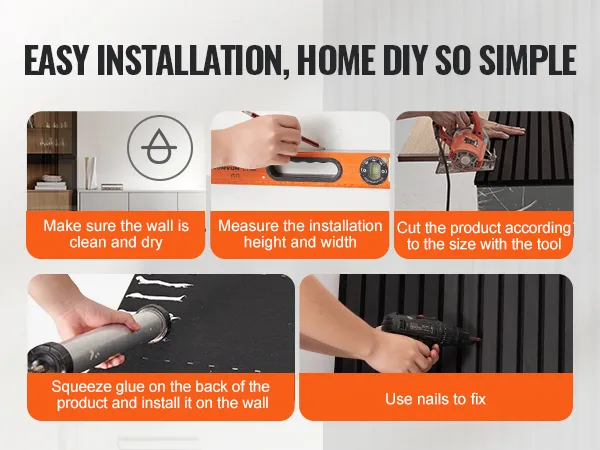 EASY INSTALLATION, HOME DIY SO SIMPLE

Make sure the wall is clean and dry

Measure the installation height and width

Cut the product according to the size with the tool

Squeeze glue on the back of the product and install it on the wall

Use nails to fix