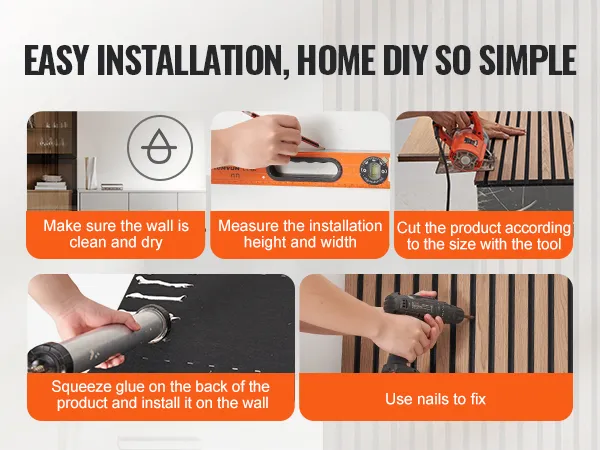 EASY INSTALLATION, HOME DIY SO SIMPLE

Make sure the wall is clean and dry

Measure the installation height and width

Cut the product according to the size with the tool

Squeeze glue on the back of the product and install it on the wall

Use nails to fix