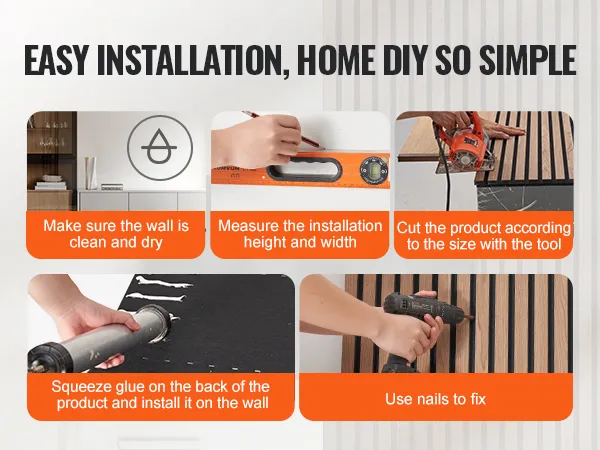 EASY INSTALLATION, HOME DIY SO SIMPLE

Make sure the wall is clean and dry

Measure the installation height and width

Cut the product according to the size with the tool

Squeeze glue on the back of the product and install it on the wall

Use nails to fix