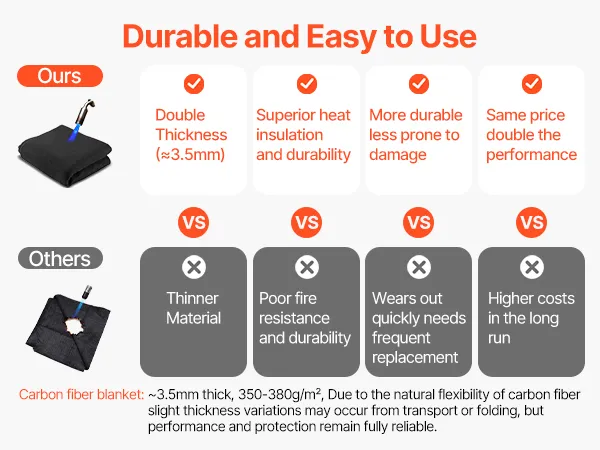 Durable and Easy to Use

Ours

Double Thickness (≈3.5mm)

Superior heat insulation and durability

More durable less prone to damage

Same price double the performance

VS

VS

VS

VS

Others

Thinner Material

Poor fire resistance and durability

Wears out quickly needs frequent replacement

Higher costs in the long run

Carbon fiber blanket: ~3.5mm thick, 350-380g/m², Due to the natural flexibility of carbon fiber slight thickness variations may occur from transport or folding, but performance and protection remain fully reliable.