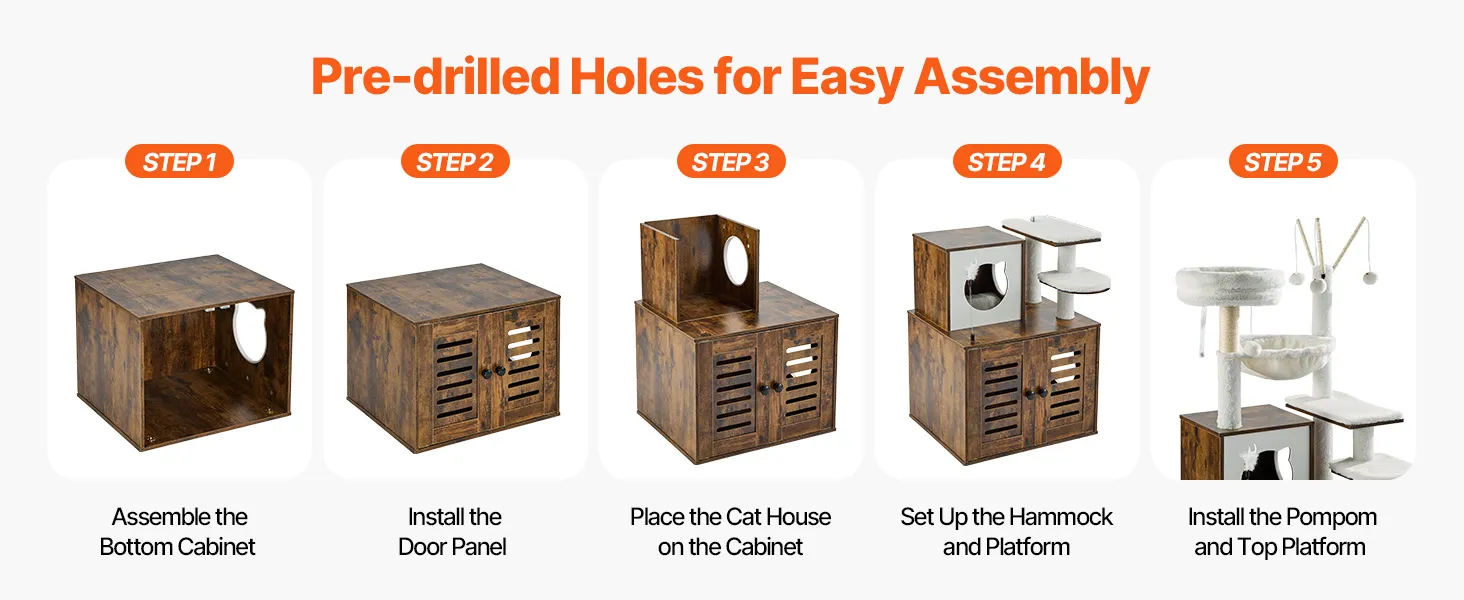 Pre-drilled Holes for Easy Assembly

STEP 1

Assemble the Bottom Cabinet

STEP 2

Install the Door Panel

STEP 3

Place the Cat House on the Cabinet

STEP 4

Set Up the Hammock and Platform

STEP 5

Install the Pompom and Top Platform