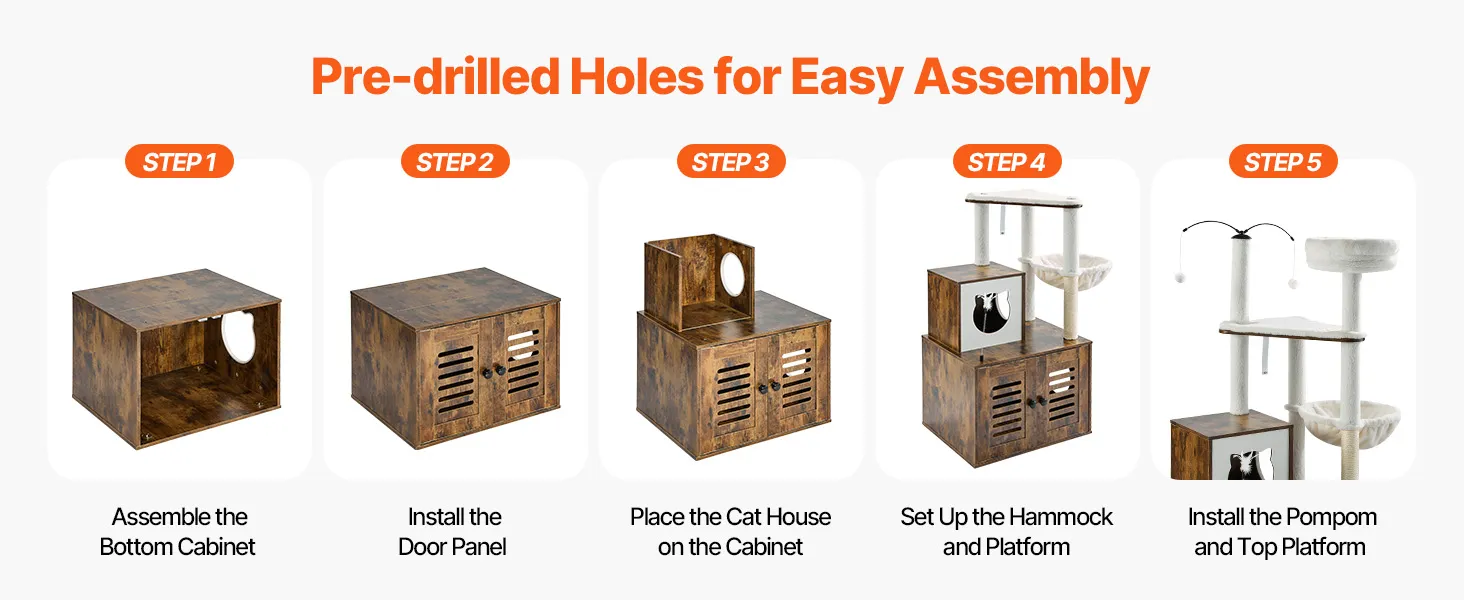 Pre-drilled Holes for Easy Assembly

STEP 1

Assemble the Bottom Cabinet

STEP 2

Install the Door Panel

STEP 3

Place the Cat House on the Cabinet

STEP 4

Set Up the Hammock and Platform

STEP 5

Install the Pompom and Top Platform