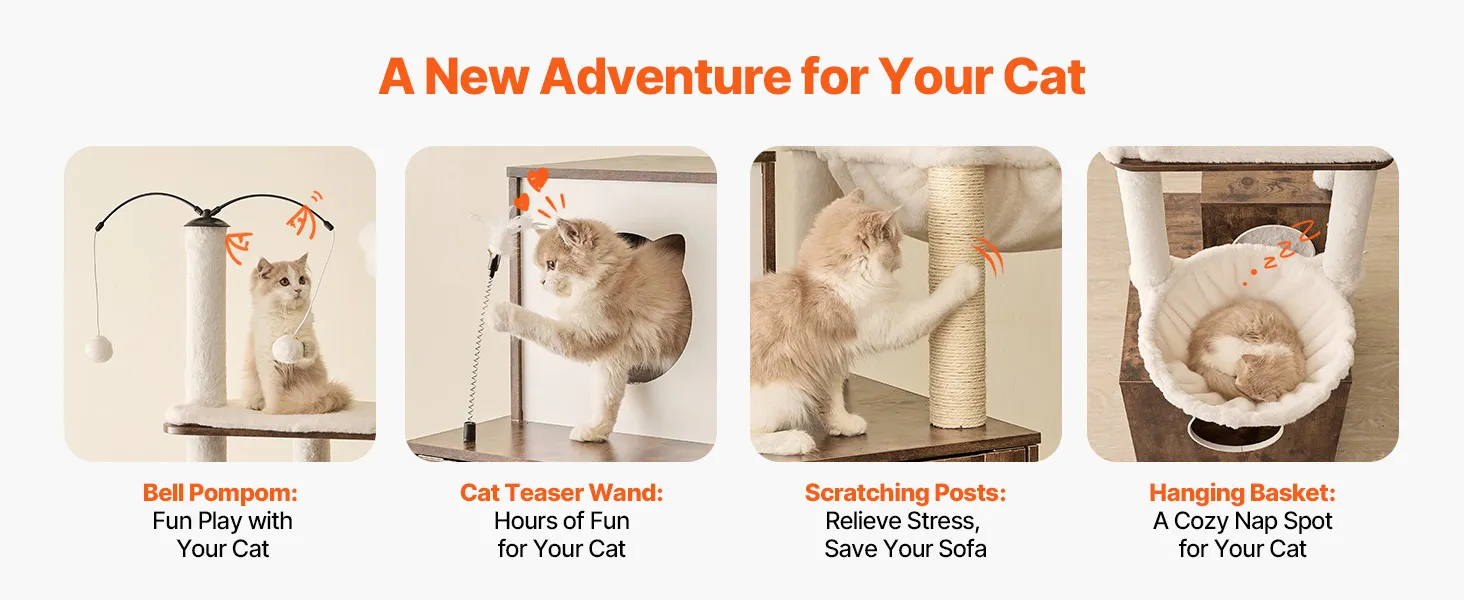 A New Adventure for Your Cat

Bell Pompom:
Fun Play with Your Cat

Cat Teaser Wand:
Hours of Fun for Your Cat

Scratching Posts:
Relieve Stress, Save Your Sofa

Hanging Basket:
A Cozy Nap Spot for Your Cat