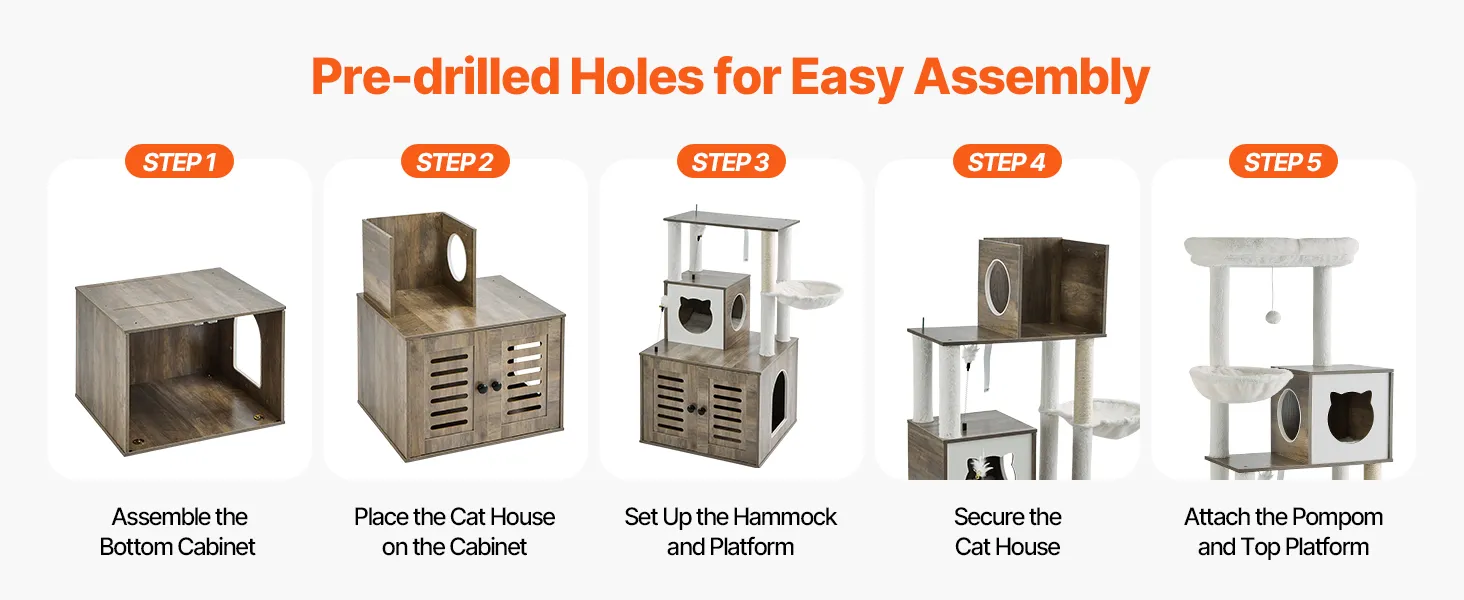 Pre-drilled Holes for Easy Assembly

STEP 1

Assemble the Bottom Cabinet

STEP 2

Place the Cat House on the Cabinet

STEP 3

Set Up the Hammock and Platform

STEP 4

Secure the Cat House

STEP 5

Attach the Pompom and Top Platform