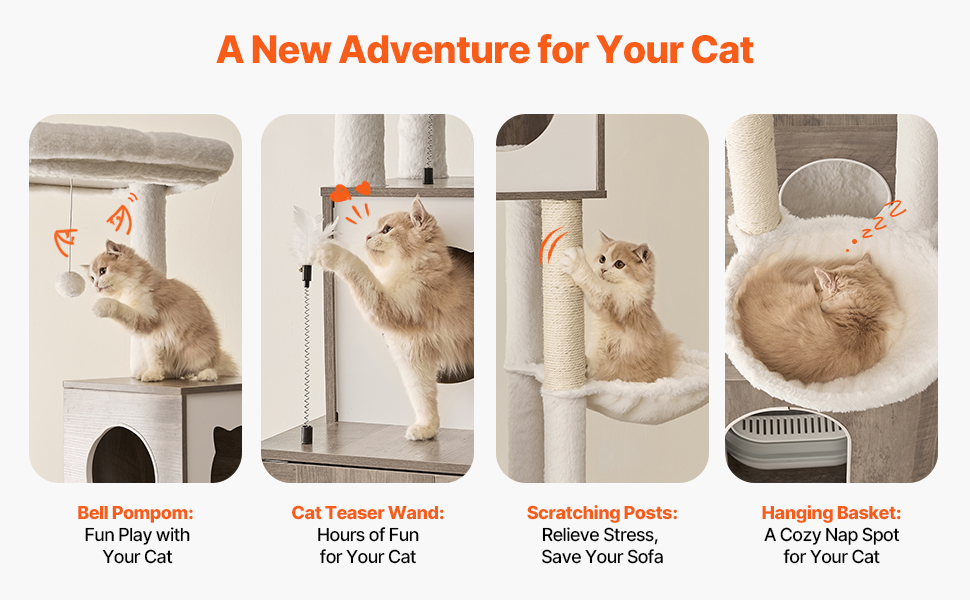 A New Adventure for Your Cat

Bell Pompom:
Fun Play with Your Cat

Cat Teaser Wand:
Hours of Fun for Your Cat

Scratching Posts:
Relieve Stress, Save Your Sofa

Hanging Basket:
A Cozy Nap Spot for Your Cat